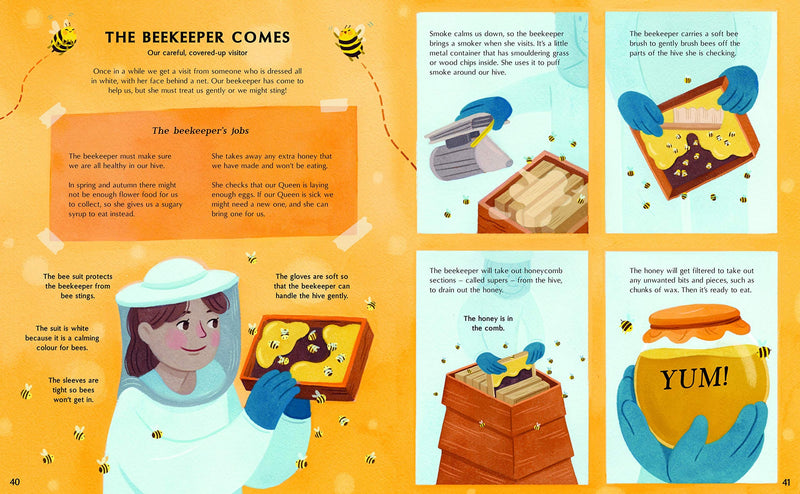 THE BEEKEEPER COMES

Our careful, covered-up visitor

Once in a while we get a visit from someone who is dressed all in white, with her face behind a net. Our beekeeper has come to help us, but she must treat us gently or we might sting!

The beekeeper's jobs

The beekeeper must make sure we are all healthy in our hive.

In spring and autumn there might not be enough flower food for us to collect, so she gives us a sugary syrup to eat instead.

She takes away any extra honey that we have made and won't be eating.

She checks that our Queen is laying enough eggs. If our Queen is sick we might need a new one, and she can bring one for us.

The bee suit protects the beekeeper from bee stings.

The suit is white because it is a calming colour for bees.

The sleeves are tight so bees won't get in.

The gloves are soft so that the beekeeper can handle the hive gently.

40

Smoke calms us down, so the beekeeper brings a smoker when she visits. It's a little metal container that has smouldering grass or wood chips inside. She uses it to puff smoke around our hive.

The beekeeper carries a soft bee brush to gently brush bees off the parts of the hive she is checking.

The beekeeper will take out honeycomb sections – called supers – from the hive, to drain out the honey.

The honey is in the comb.

The honey will get filtered to take out any unwanted bits and pieces, such as chunks of wax. Then it's ready to eat.

YUM!

41